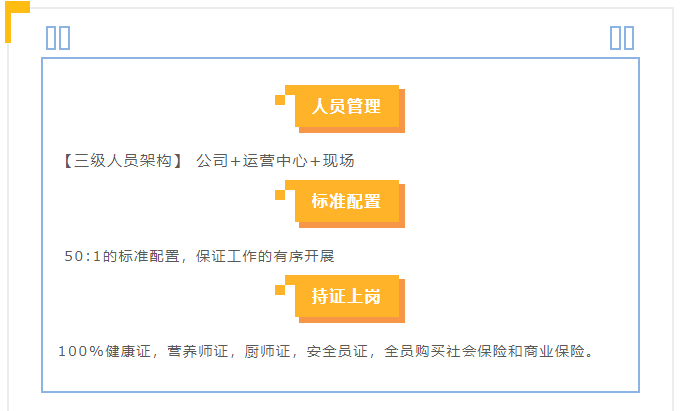 人员管理

【三级人员架构】 公司+运营中心+现场

标准配置

50:1的标准配置，保证工作的有序开展

持证上岗

100%健康证，营养师证，厨师证，安全员证，全员购买社会保险和商业保险。